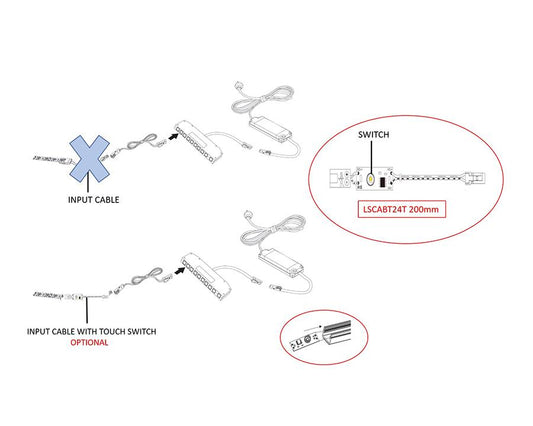 INPUT CABLE

SWITCH

LSCABT24T 200mm

INPUT CABLE WITH TOUCH SWITCH
OPTIONAL