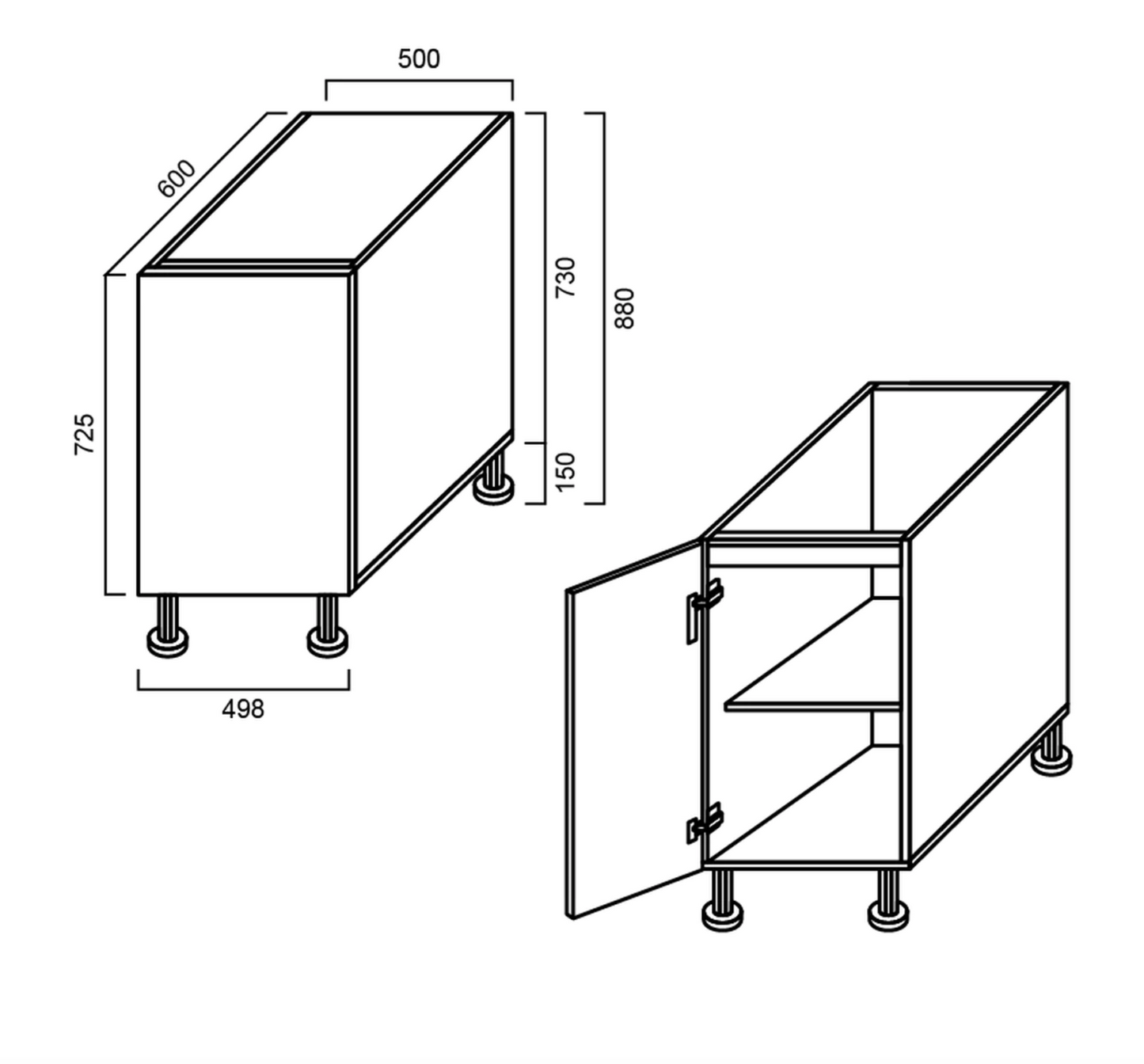 500
600
730
880
725
150
498