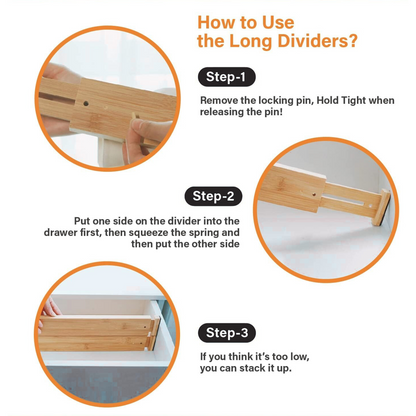 How to Use the Long Dividers?

Step-1

Remove the locking pin, Hold Tight when releasing the pin!

Step-2

Put one side on the divider into the drawer first, then squeeze the spring and then put the other side

Step-3

If you think it's too low, you can stack it up.