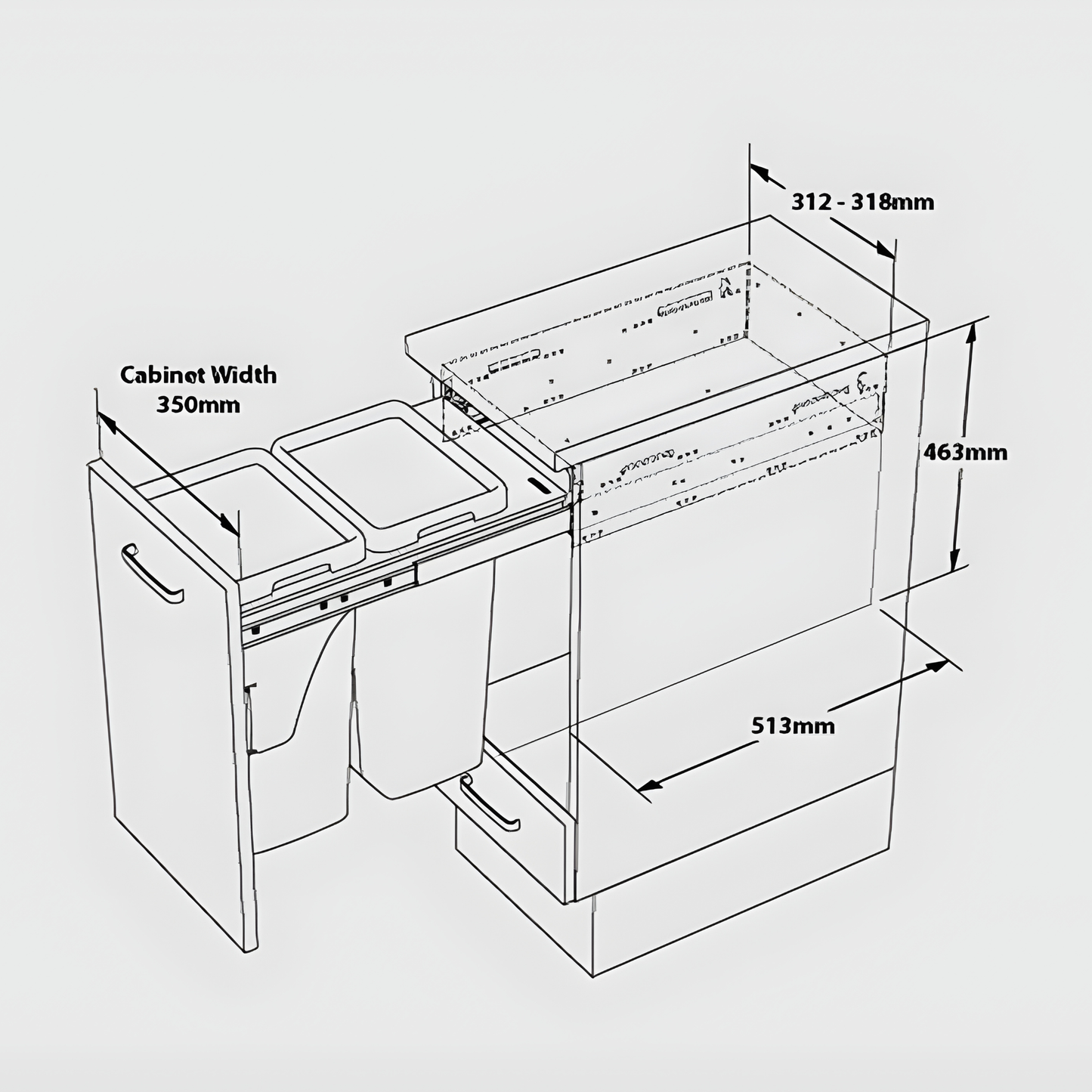 312 - 318mm

Cabinet Width
350mm

463mm

513mm