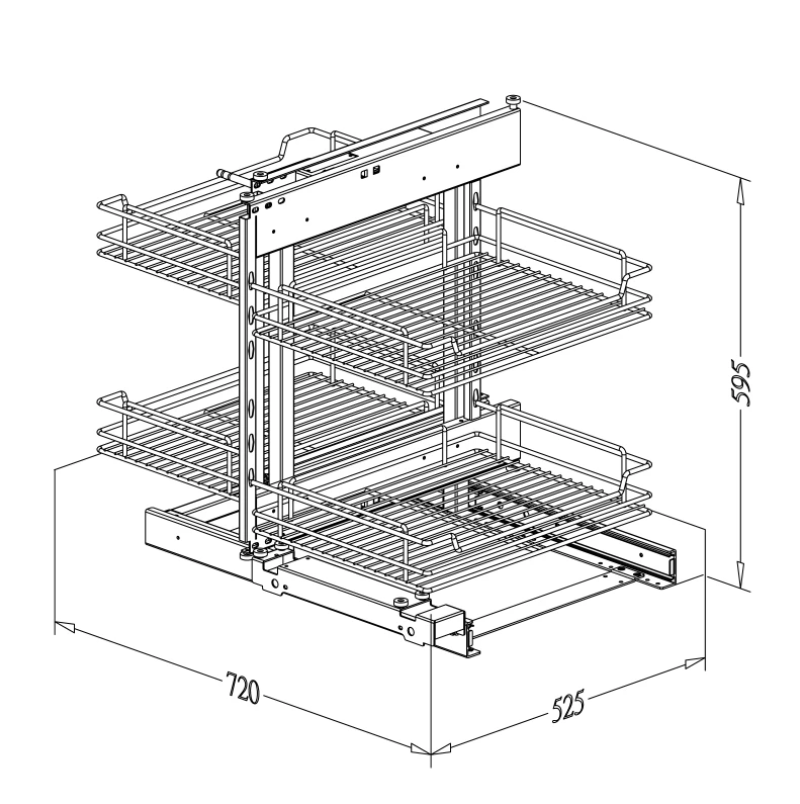 595

720

525